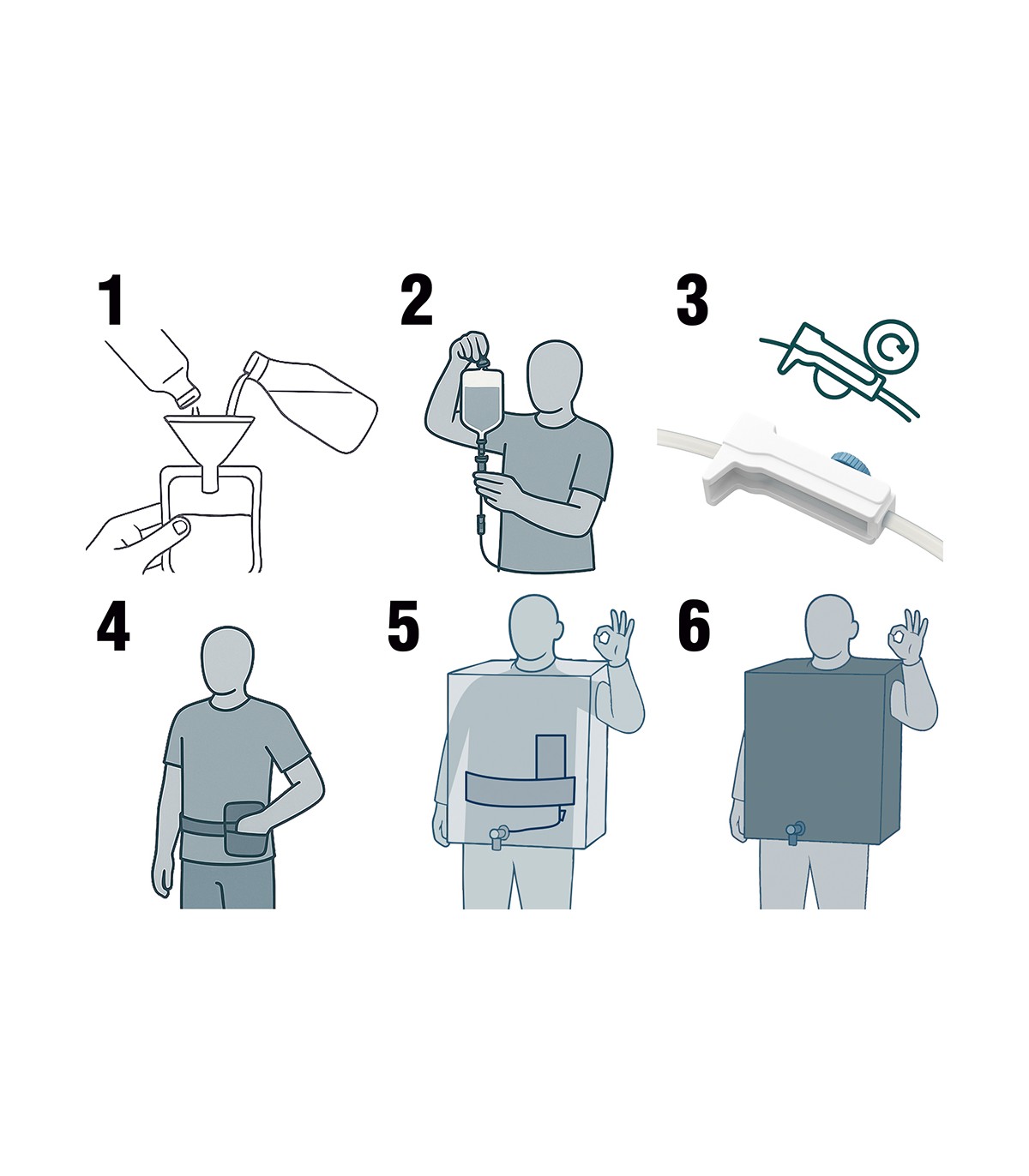 1

2

3

4

5

6