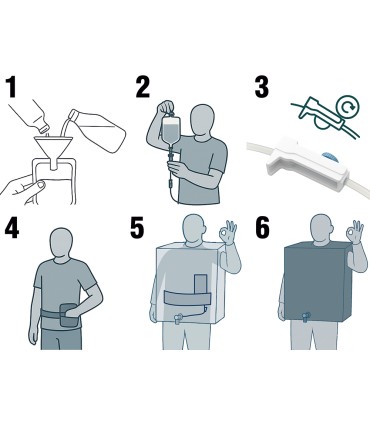 1
2
3
4
5
6